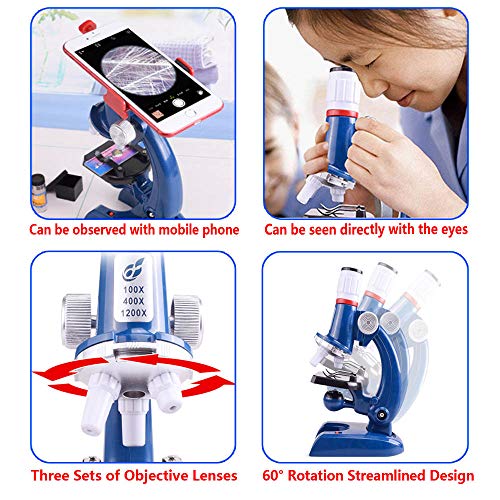 Can be observed with mobile phone

Can be seen directly with the eyes

100X
400X
1200X

Three Sets of Objective Lenses

60° Rotation Streamlined Design