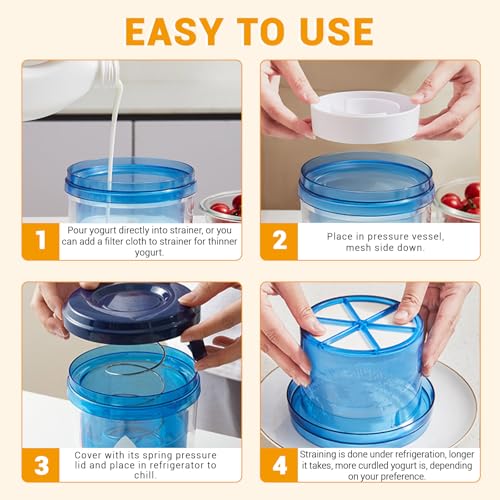 EASY TO USE

1
Pour yogurt directly into strainer, or you can add a filter cloth to strainer for thinner yogurt.

2
Place in pressure vessel, mesh side down.

3
Cover with its spring pressure lid and place in refrigerator to chill.

4
Straining is done under refrigeration, longer it takes, more curdled yogurt is, depending on your preference.