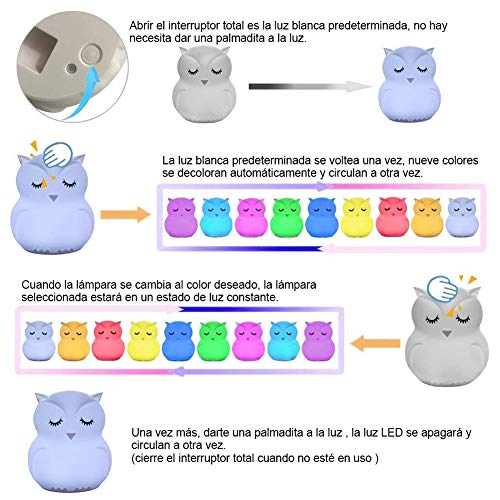 Abrir el interruptor total es la luz blanca predeterminada, no hay necesita dar una palmadita a la luz.

La luz blanca predeterminada se voltea una vez, nueve colores se decoloran automáticamente y circulan a otra vez.

Cuando la lámpara se cambia al color deseado, la lámpara seleccionada estará en un estado de luz constante.

Una vez más, darte una palmadita a la luz , la luz LED se apagará y circulan a otra vez.
(cierre el interruptor total cuando no esté en uso )