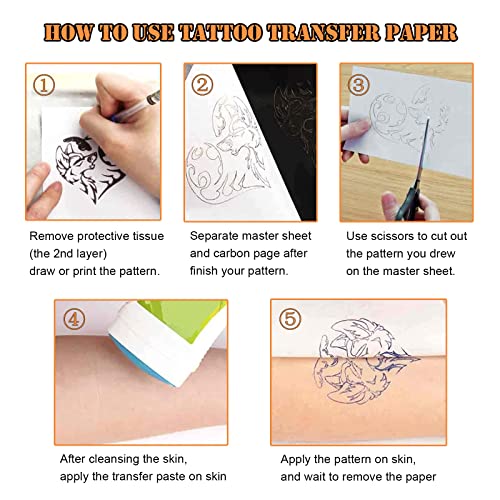 HOW TO USE TATTOO TRANSFER PAPER

①

Remove protective tissue (the 2nd layer) draw or print the pattern.

②

Separate master sheet and carbon page after finish your pattern.

③

Use scissors to cut out the pattern you drew on the master sheet.

④

After cleansing the skin, apply the transfer paste on skin

⑤

Apply the pattern on skin, and wait to remove the paper