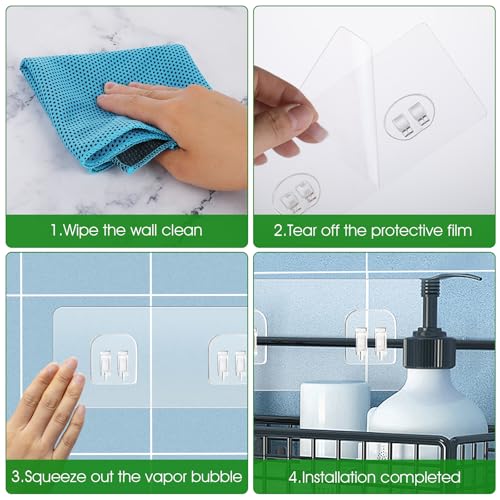 1.Wipe the wall clean

2.Tear off the protective film

3.Squeeze out the vapor bubble

4.Installation completed