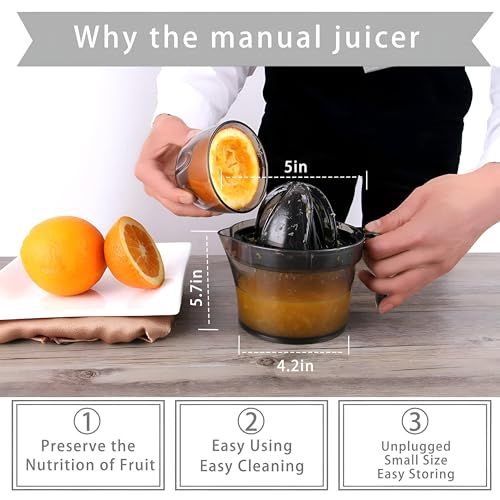 Why the manual juicer

5in

5.7in

4.2in

① Preserve the Nutrition of Fruit

② Easy Using Easy Cleaning

③ Unplugged Small Size Easy Storing