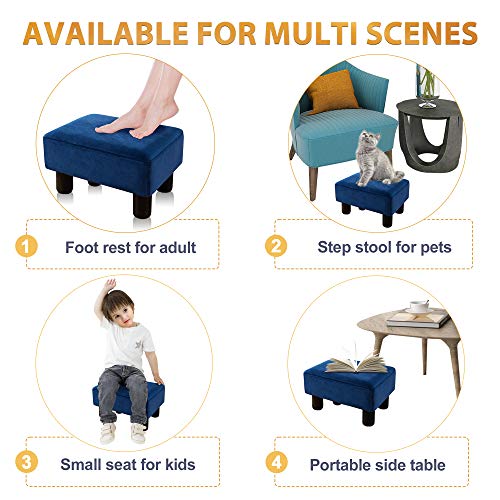 AVAILABLE FOR MULTI SCENES

1 Foot rest for adult

2 Step stool for pets

3 Small seat for kids

4 Portable side table