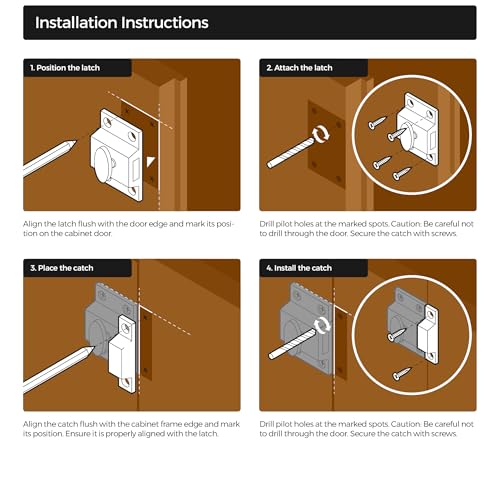 Installation Instructions

1. Position the latch

Align the latch flush with the door edge and mark its position on the cabinet door.

2. Attach the latch

Drill pilot holes at the marked spots. Caution: Be careful not to drill through the door. Secure the catch with screws.

3. Place the catch

Align the catch flush with the cabinet frame edge and mark its position. Ensure it is properly aligned with the latch.

4. Install the catch

Drill pilot holes at the marked spots. Caution: Be careful not to drill through the door. Secure the catch with screws.