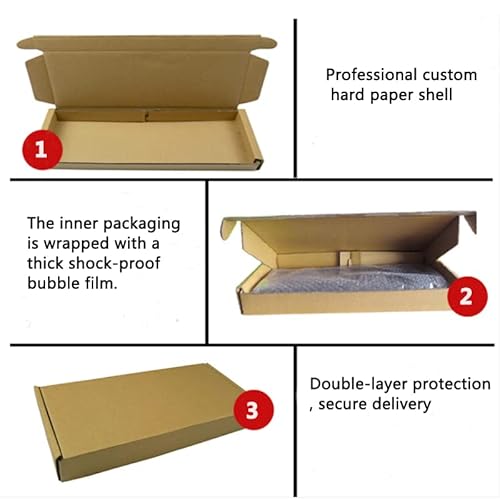 1

Professional custom hard paper shell

The inner packaging is wrapped with a thick shock-proof bubble film.

2

3

Double-layer protection , secure delivery