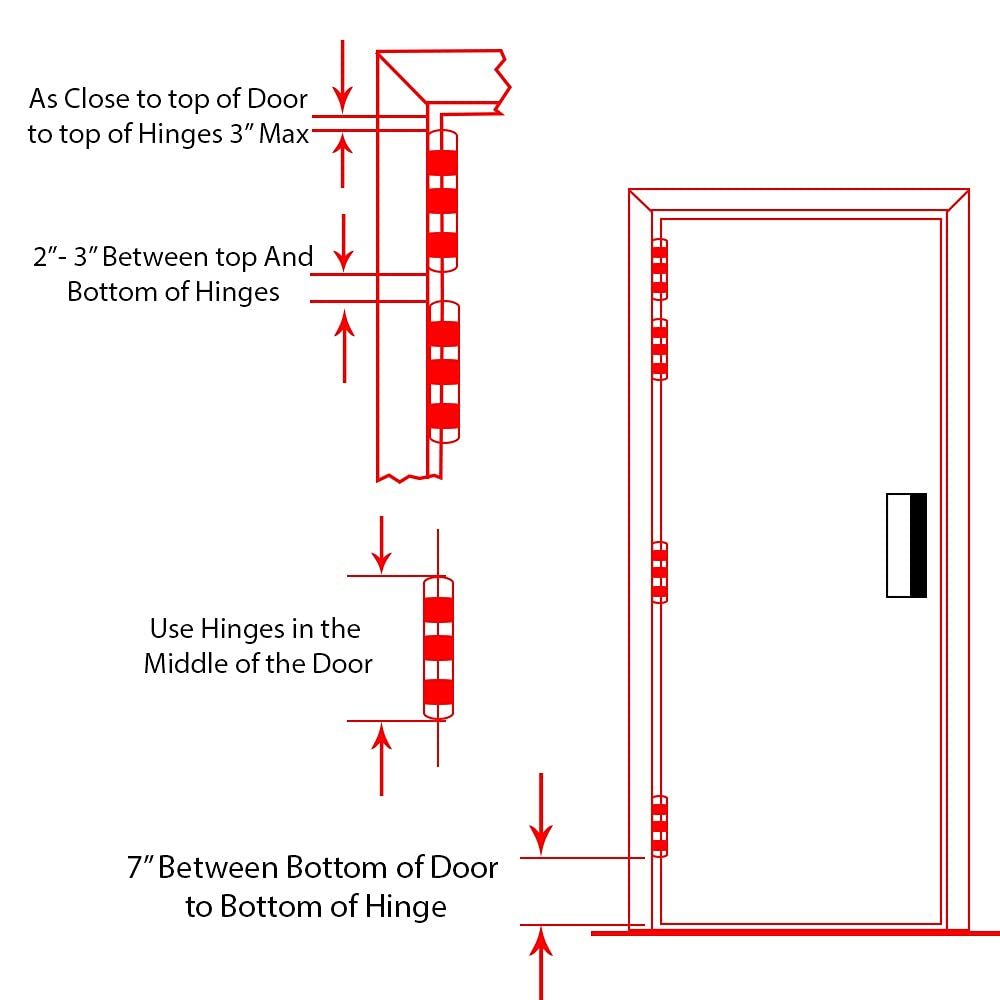 As Close to top of Door to top of Hinges 3″ Max

2″- 3″ Between top And Bottom of Hinges

Use Hinges in the Middle of the Door

7″ Between Bottom of Door to Bottom of Hinge