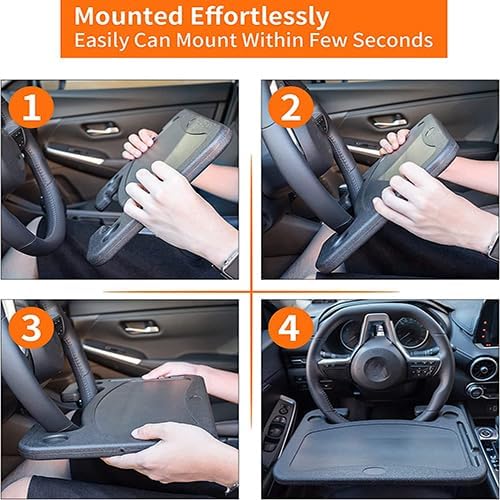 Mounted Effortlessly
Easily Can Mount Within Few Seconds

1

2

3

4