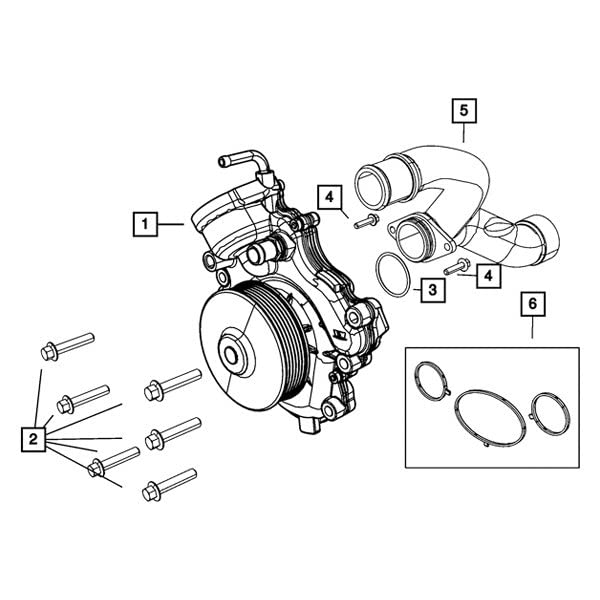 5

4

1

4

3

6

2