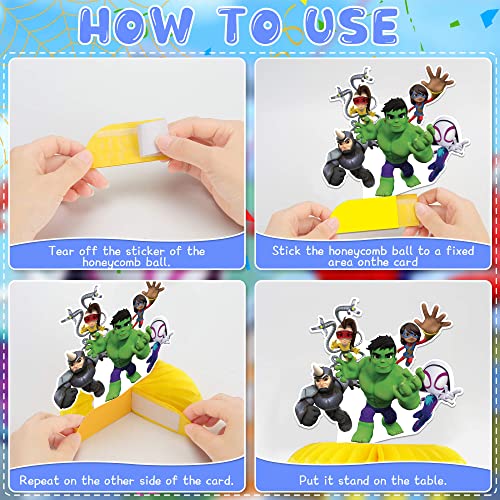 HOW TO USE

Tear off the sticker of the honeycomb ball.

Stick the honeycomb ball to a fixed area onthe card

Repeat on the other side of the card.

Put it stand on the table.