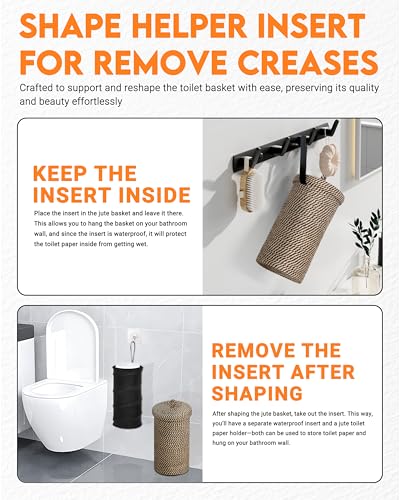 SHAPE HELPER INSERT FOR REMOVE CREASES

Crafted to support and reshape the toilet basket with ease, preserving its quality and beauty effortlessly

KEEP THE INSERT INSIDE

Place the insert in the jute basket and leave it there. This allows you to hang the basket on your bathroom wall, and since the insert is waterproof, it will protect the toilet paper inside from getting wet.

REMOVE THE INSERT AFTER SHAPING

After shaping the jute basket, take out the insert. This way, you'll have a separate waterproof insert and a jute toilet paper holder—both can be used to store toilet paper and hung on your bathroom wall.