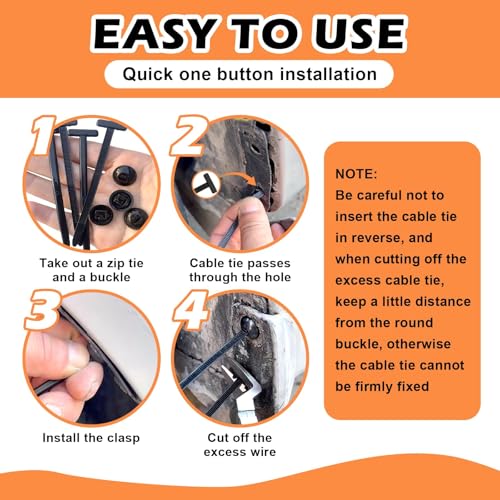 EASY TO USE

Quick one button installation

1

Take out a zip tie and a buckle

2

Cable tie passes through the hole

3

Install the clasp

4

Cut off the excess wire

NOTE:
Be careful not to insert the cable tie in reverse, and when cutting off the excess cable tie, keep a little distance from the round buckle, otherwise the cable tie cannot be firmly fixed