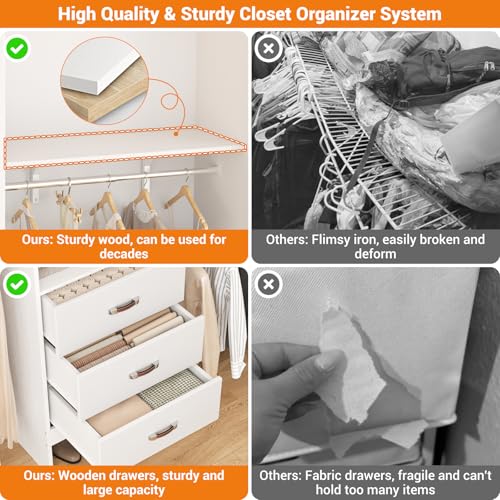 High Quality & Sturdy Closet Organizer System

Ours: Sturdy wood, can be used for decades

Others: Flimsy iron, easily broken and deform

Ours: Wooden drawers, sturdy and large capacity

Others: Fabric drawers, fragile and can't hold too many items