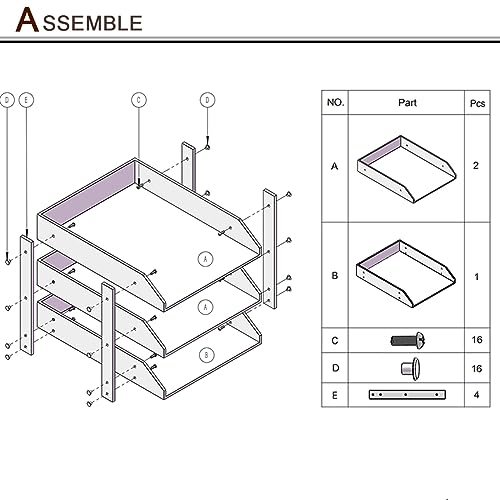 ASSEMBLE

D E C D

A
A
B

| NO. | Part | Pcs |
|---|---|---|
| A | | 2 |
| B | | 1 |
| C | | 16 |
| D | | 16 |
| E | | 4 |