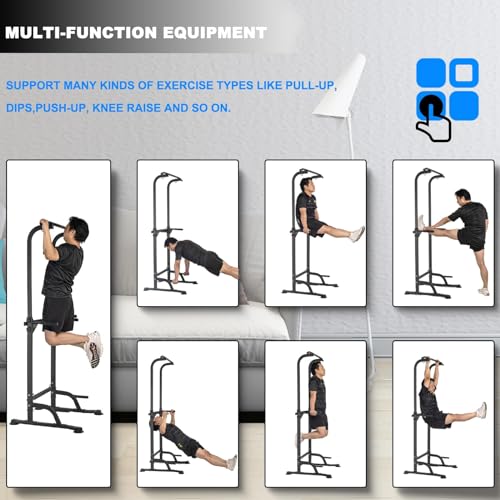 MULTI-FUNCTION EQUIPMENT

SUPPORT MANY KINDS OF EXERCISE TYPES LIKE PULL-UP, DIPS,PUSH-UP, KNEE RAISE AND SO ON.