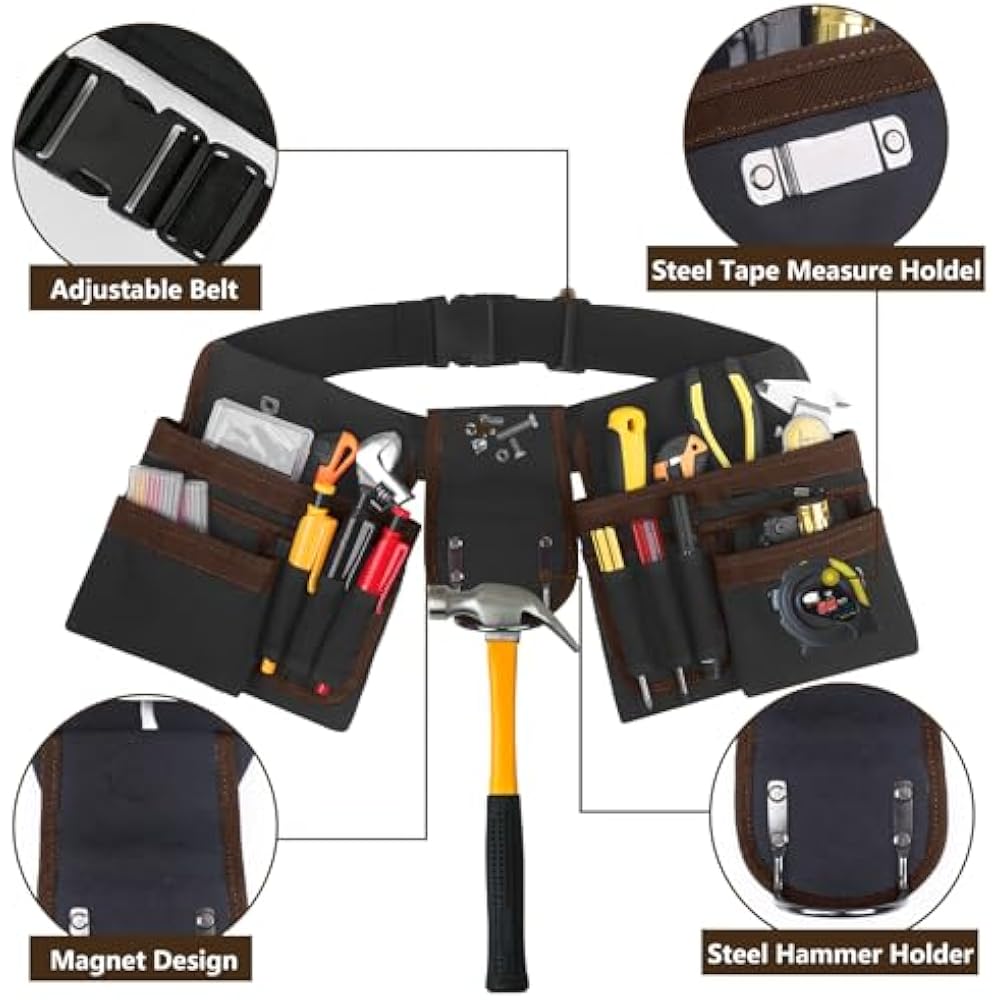 Adjustable Belt

Steel Tape Measure Holdel

Magnet Design

Steel Hammer Holder