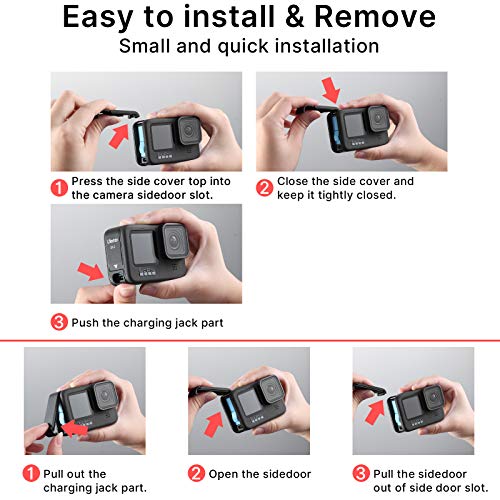 Easy to install & Remove
Small and quick installation

1 Press the side cover top into the camera sidedoor slot.

2 Close the side cover and keep it tightly closed.

Ulanzi

3 Push the charging jack part

1 Pull out the charging jack part.

2 Open the sidedoor

3 Pull the sidedoor out of side door slot.