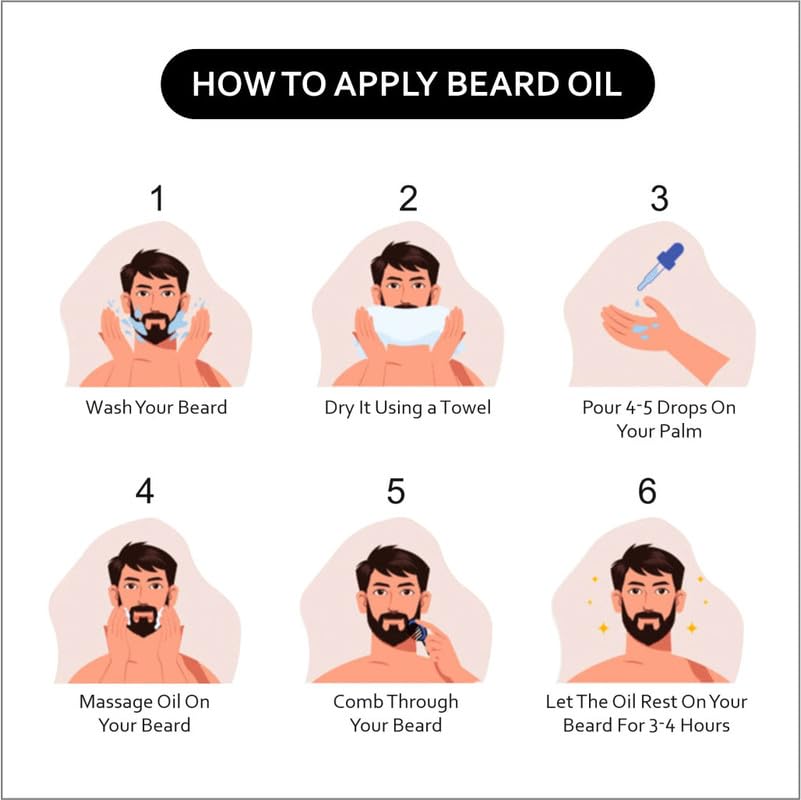 HOW TO APPLY BEARD OIL

1

Wash Your Beard

2

Dry It Using a Towel

3

Pour 4-5 Drops On Your Palm

4

Massage Oil On Your Beard

5

Comb Through Your Beard

6

Let The Oil Rest On Your Beard For 3-4 Hours