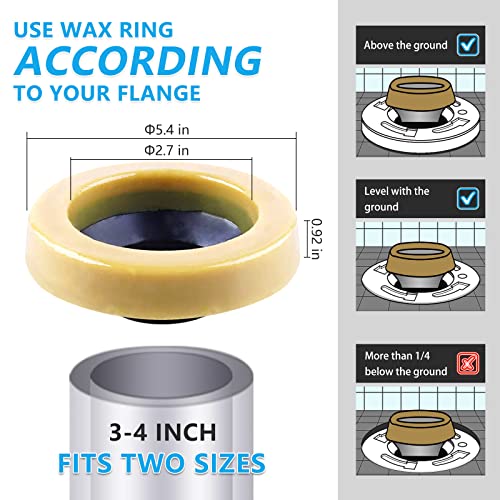 USE WAX RING
ACCORDING
TO YOUR FLANGE

Φ5.4 in
Φ2.7 in
0.92 in

3-4 INCH
FITS TWO SIZES

Above the ground

Level with the ground

More than 1/4 below the ground