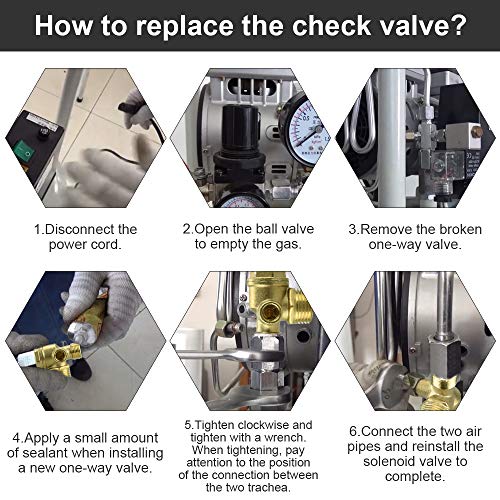 How to replace the check valve?

1.Disconnect the power cord.

2.Open the ball valve to empty the gas.

3.Remove the broken one-way valve.

4.Apply a small amount of sealant when installing a new one-way valve.

5.Tighten clockwise and tighten with a wrench. When tightening, pay attention to the position of the connection between the two trachea.

6.Connect the two air pipes and reinstall the solenoid valve to complete.