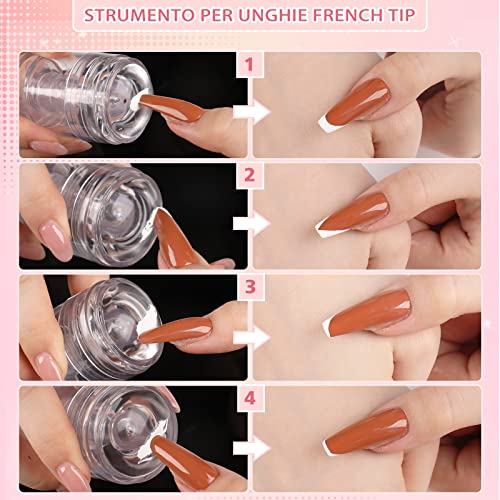 STRUMENTO PER UNGHIE FRENCH TIP

1

2

3

4