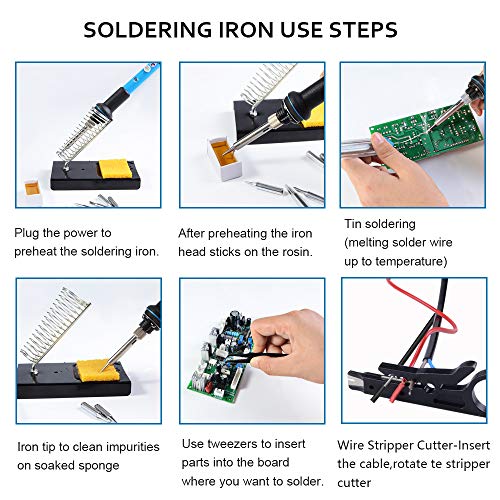 SOLDERING IRON USE STEPS

Plug the power to preheat the soldering iron.

After preheating the iron head sticks on the rosin.

Tin soldering (melting solder wire up to temperature)

Iron tip to clean impurities on soaked sponge

Use tweezers to insert parts into the board where you want to solder.

Wire Stripper Cutter-Insert the cable,rotate te stripper cutter