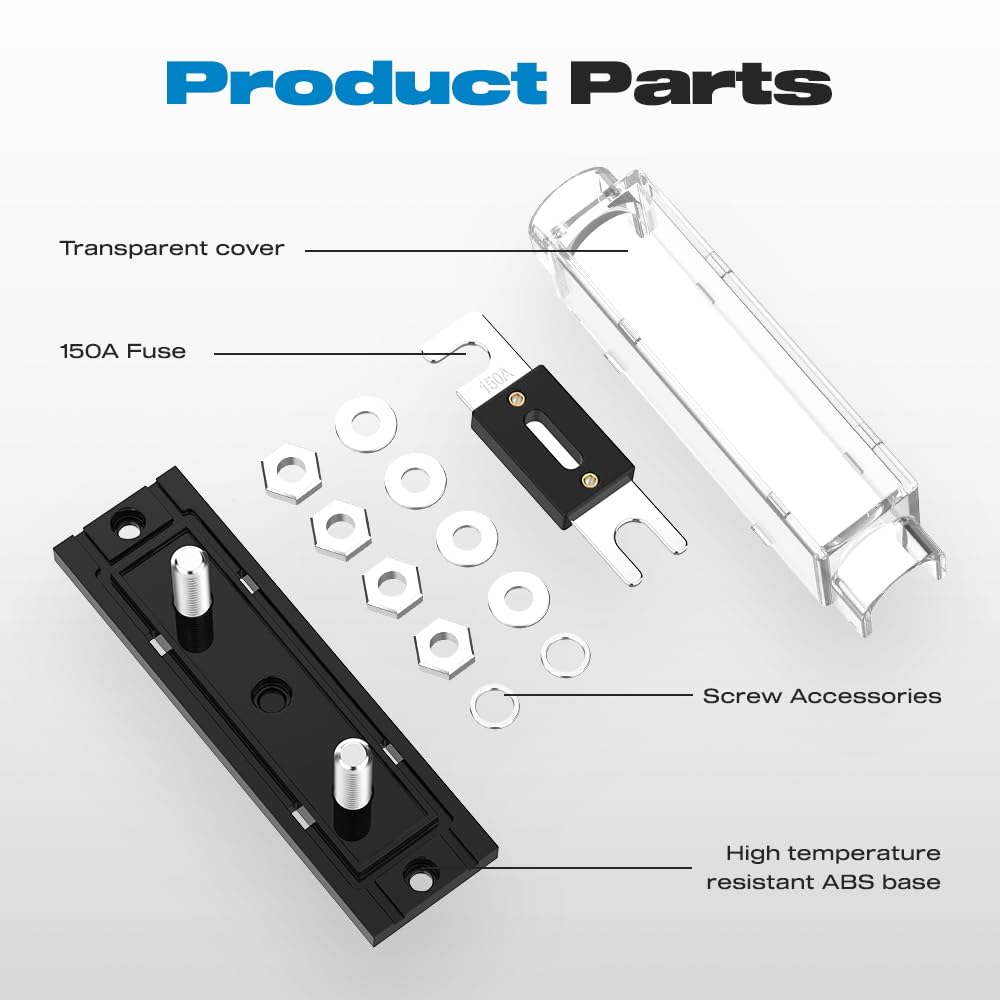 Product Parts

Transparent cover

150A Fuse

150A

Screw Accessories

High temperature resistant ABS base