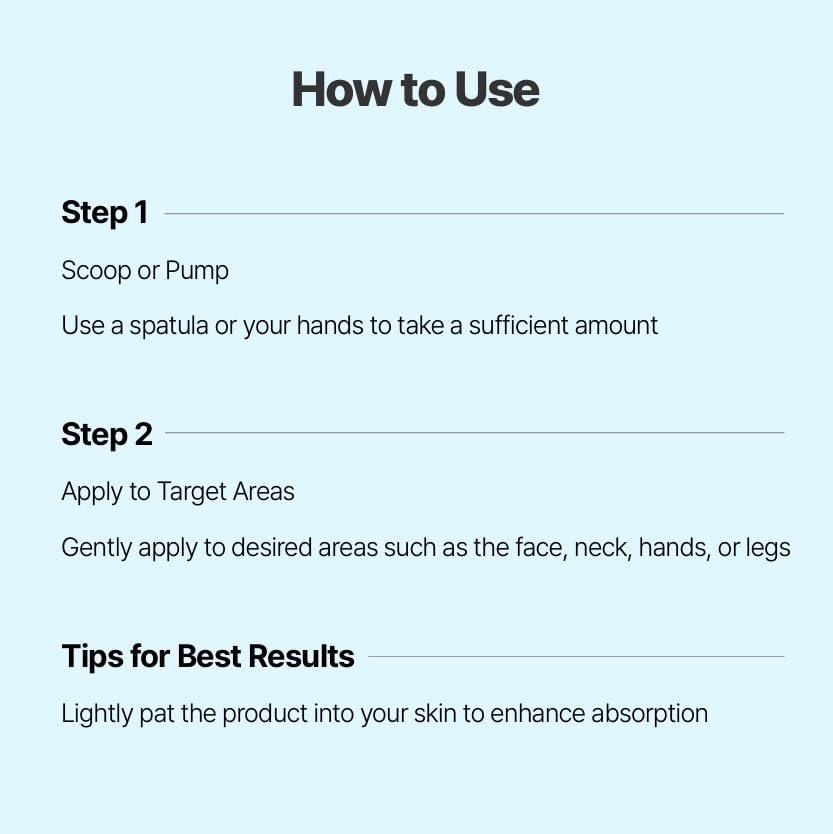 How to Use

Step 1

Scoop or Pump

Use a spatula or your hands to take a sufficient amount

Step 2

Apply to Target Areas

Gently apply to desired areas such as the face, neck, hands, or legs

Tips for Best Results

Lightly pat the product into your skin to enhance absorption