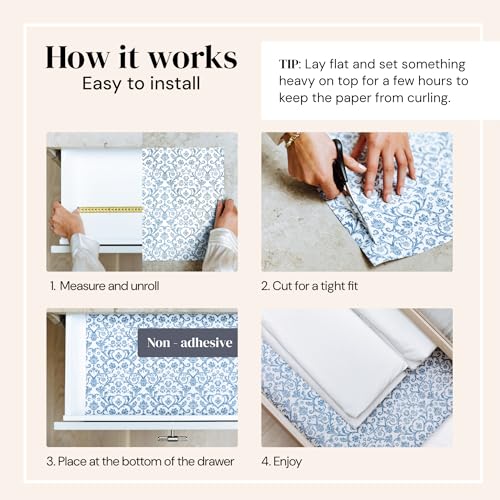 How it works
Easy to install

TIP: Lay flat and set something heavy on top for a few hours to keep the paper from curling.

1. Measure and unroll

2. Cut for a tight fit

Non - adhesive

3. Place at the bottom of the drawer

4. Enjoy