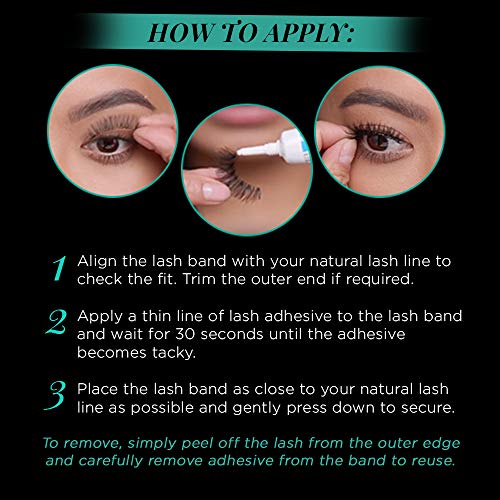 HOW TO APPLY:

1 Align the lash band with your natural lash line to check the fit. Trim the outer end if required.

2 Apply a thin line of lash adhesive to the lash band and wait for 30 seconds until the adhesive becomes tacky.

3 Place the lash band as close to your natural lash line as possible and gently press down to secure.

To remove, simply peel off the lash from the outer edge and carefully remove adhesive from the band to reuse.