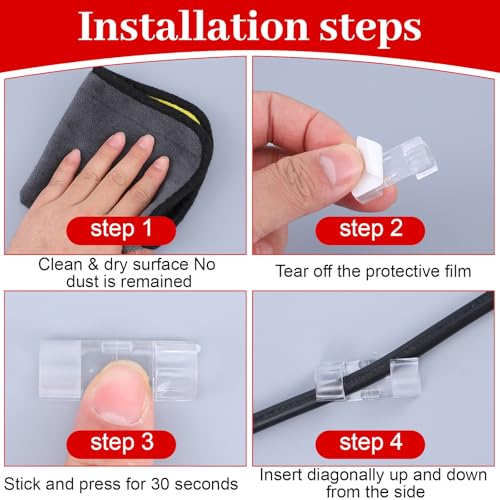 Installation steps

step 1

Clean & dry surface No dust is remained

step 2

Tear off the protective film

step 3

Stick and press for 30 seconds

step 4

Insert diagonally up and down from the side