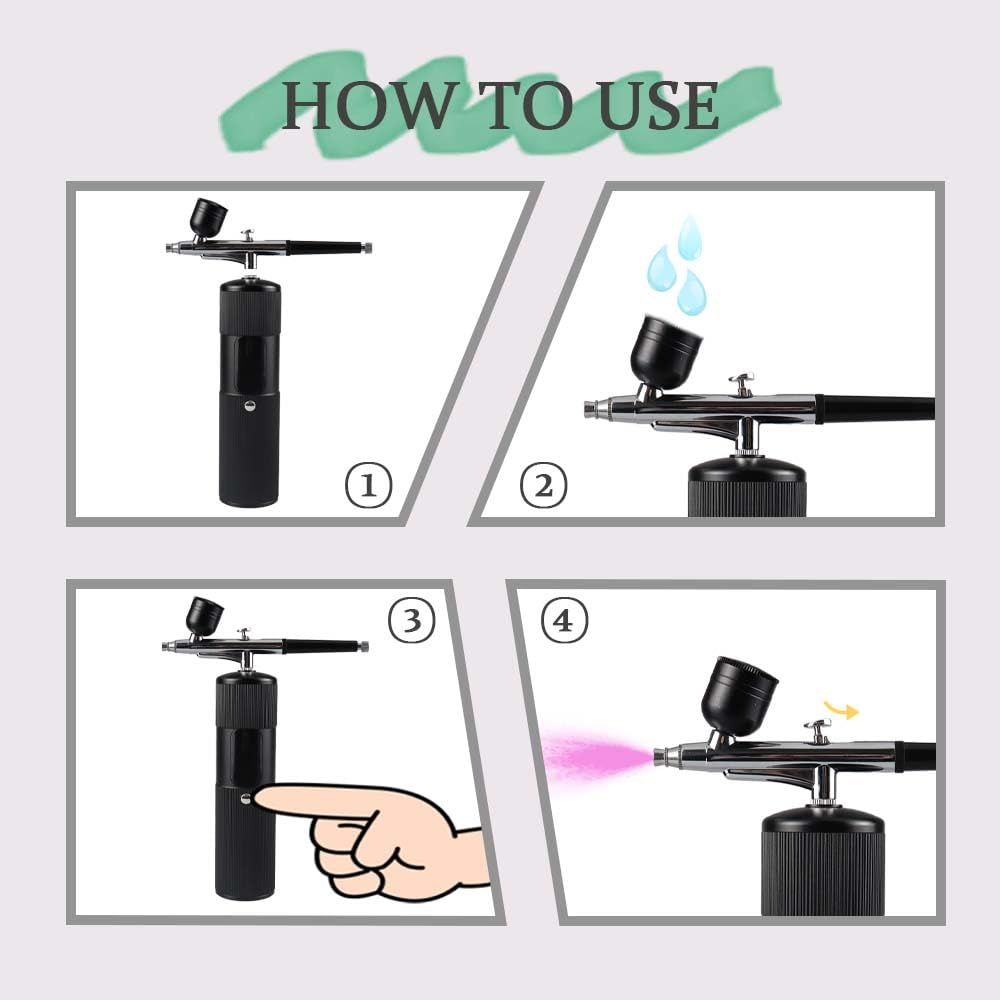 HOW TO USE

①

②

③

④