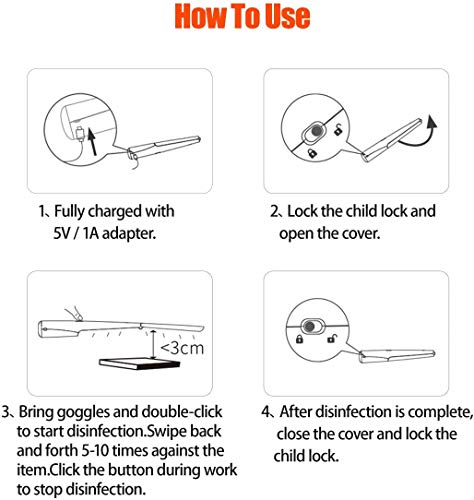 How To Use

1、Fully charged with 5V / 1A adapter.

2、Lock the child lock and open the cover.

<3cm

3、Bring goggles and double-click to start disinfection.Swipe back and forth 5-10 times against the item.Click the button during work to stop disinfection.

4、After disinfection is complete, close the cover and lock the child lock.