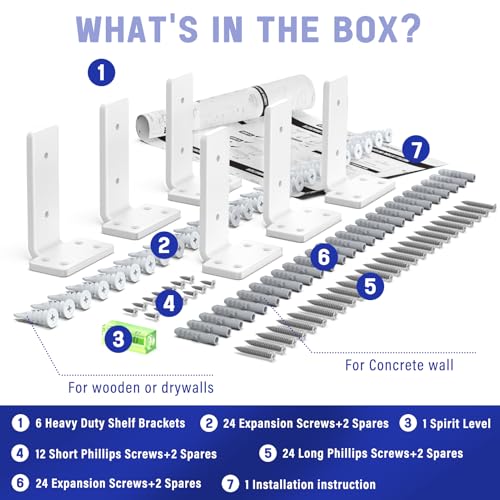 WHAT'S IN THE BOX?

1

7

2

6

5

4

3

For Concrete wall

For wooden or drywalls

1 6 Heavy Duty Shelf Brackets
2 24 Expansion Screws+2 Spares
3 1 Spirit Level
4 12 Short Phillips Screws+2 Spares
5 24 Long Phillips Screws+2 Spares
6 24 Expansion Screws+2 Spares
7 1 Installation instruction