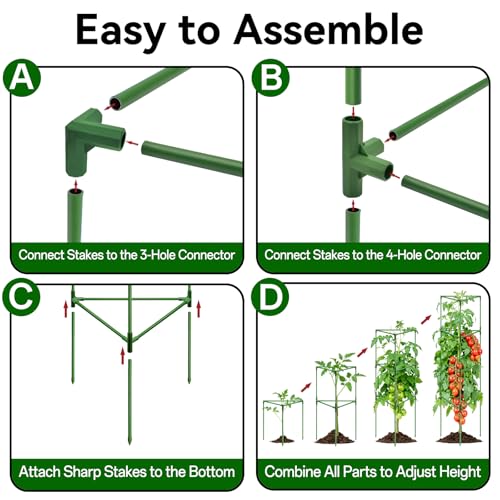 Easy to Assemble

A

Connect Stakes to the 3-Hole Connector

B

Connect Stakes to the 4-Hole Connector

C

Attach Sharp Stakes to the Bottom

D

Combine All Parts to Adjust Height