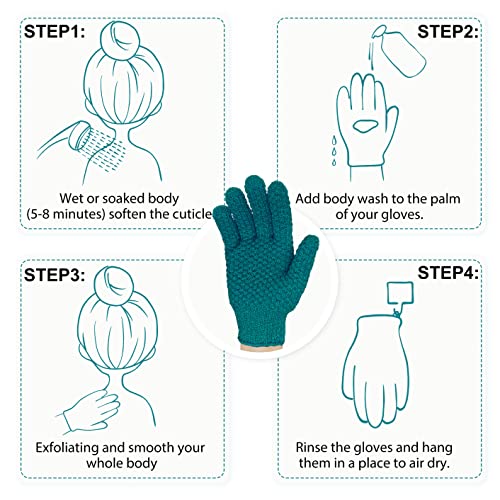 STEP1:

Wet or soaked body (5-8 minutes) soften the cuticle

STEP2:

Add body wash to the palm of your gloves.

STEP3:

Exfoliating and smooth your whole body

STEP4:

Rinse the gloves and hang them in a place to air dry.