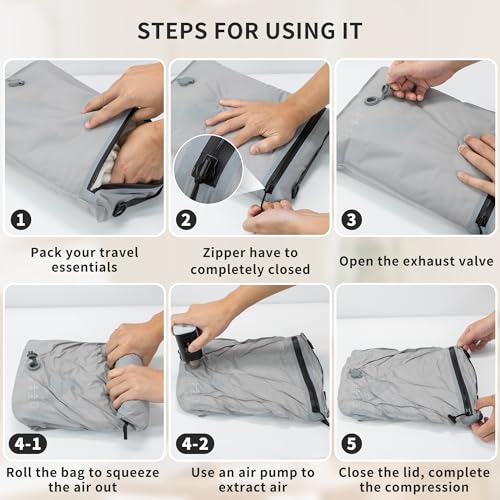 STEPS FOR USING IT

1

Pack your travel essentials

2

Zipper have to completely closed

3

Open the exhaust valve

4-1

Roll the bag to squeeze the air out

4-2

Use an air pump to extract air

5

Close the lid, complete the compression