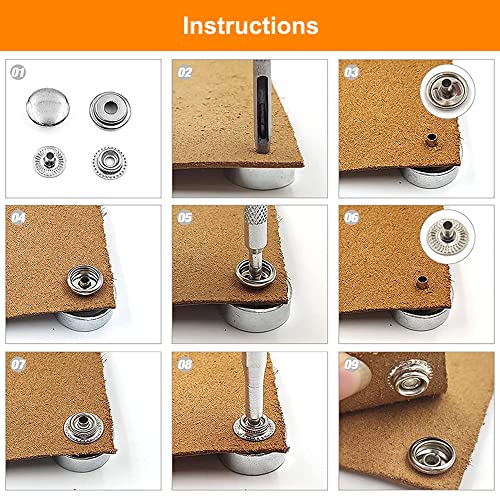 Instructions

01

02

03

04

05

06

07

08

09