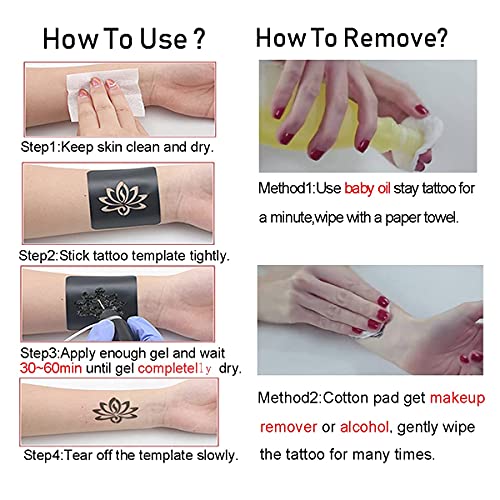 How To Use ?

Step1:Keep skin clean and dry.

Step2:Stick tattoo template tightly.

Step3:Apply enough gel and wait 30~60min until gel completelly dry.

Step4:Tear off the template slowly.

How To Remove?

Method1:Use baby oil stay tattoo for a minute,wipe with a paper towel.

Method2:Cotton pad get makeup remover or alcohol, gently wipe the tattoo for many times.