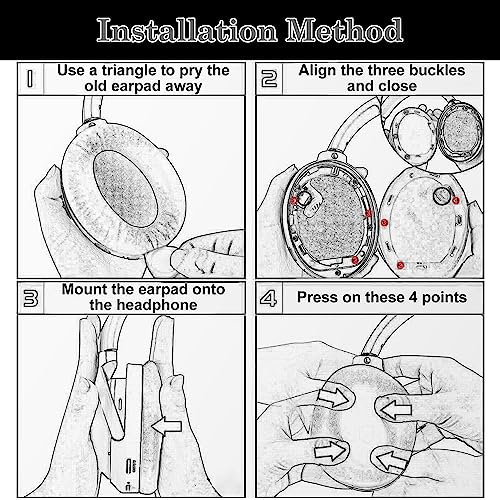 Installation Method

1 Use a triangle to pry the old earpad away

2 Align the three buckles and close

3 Mount the earpad onto the headphone

4 Press on these 4 points