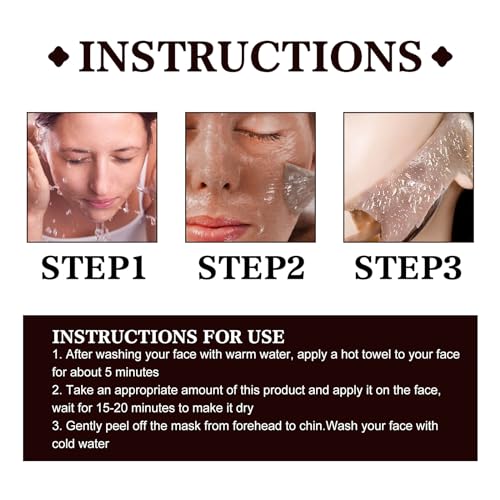 INSTRUCTIONS

STEP1

STEP2

STEP3

INSTRUCTIONS FOR USE
1. After washing your face with warm water, apply a hot towel to your face for about 5 minutes
2. Take an appropriate amount of this product and apply it on the face, wait for 15-20 minutes to make it dry
3. Gently peel off the mask from forehead to chin.Wash your face with cold water