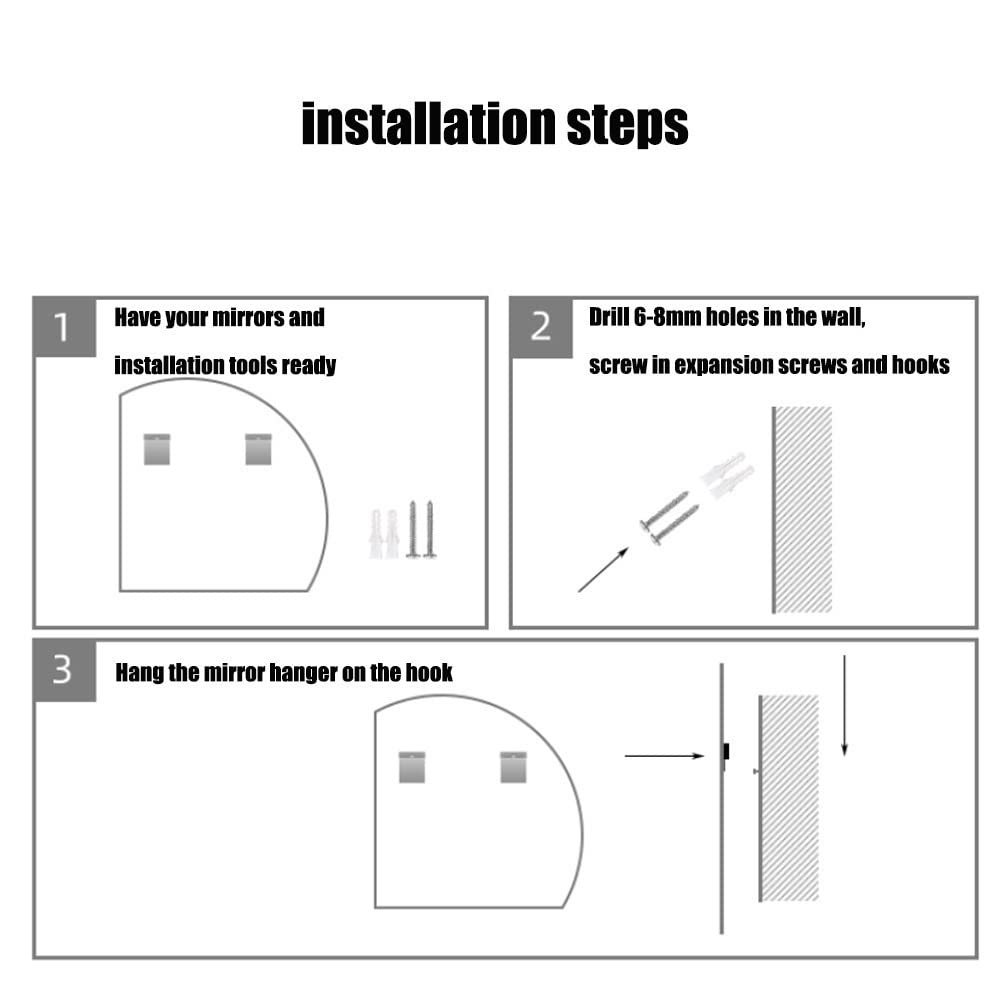 installation steps

1 Have your mirrors and installation tools ready

2 Drill 6-8mm holes in the wall, screw in expansion screws and hooks

3 Hang the mirror hanger on the hook