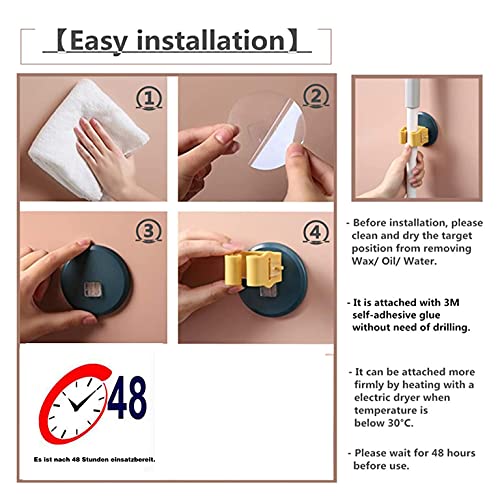 【Easy installation】

①

②

③

④

48

Es ist nach 48 Stunden einsatzbereit.

- Before installation, please clean and dry the target position from removing Wax/ Oil/ Water.

- It is attached with 3M self-adhesive glue without need of drilling.

- It can be attached more firmly by heating with a electric dryer when temperature is below 30°C.

- Please wait for 48 hours before use.