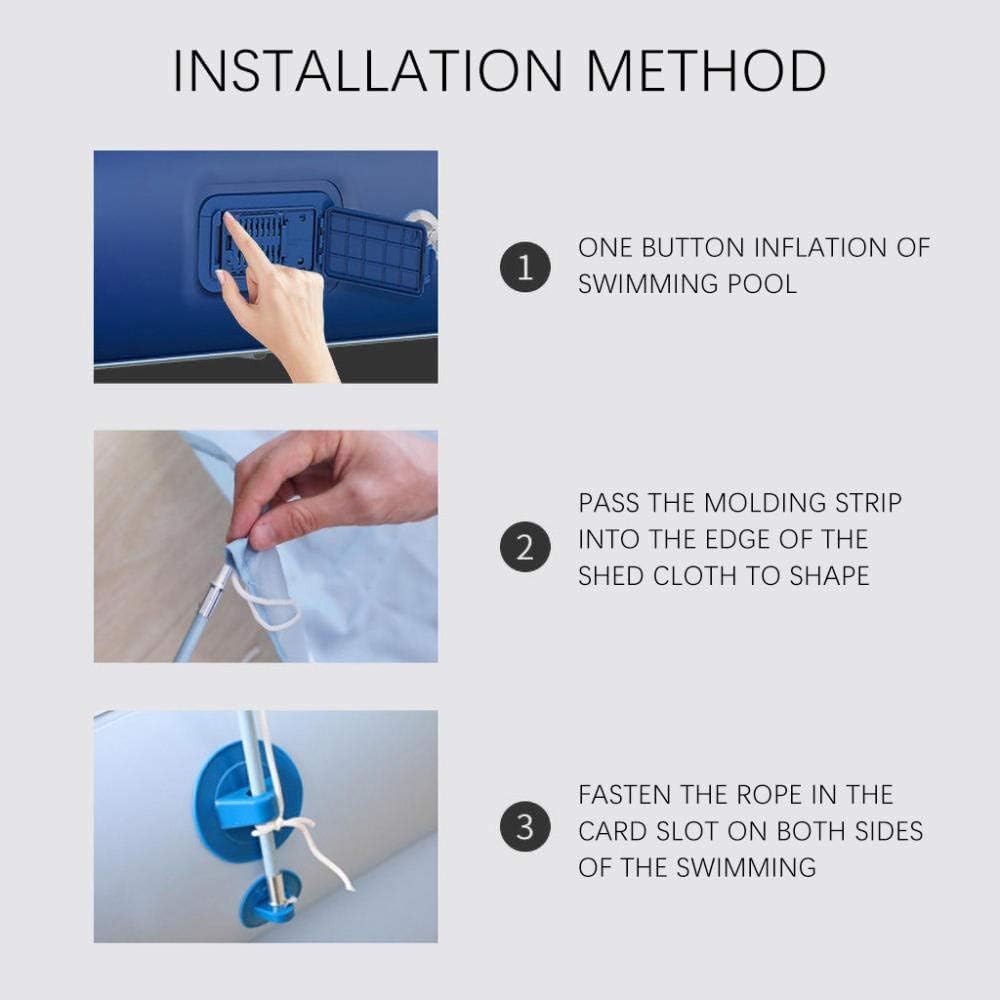 INSTALLATION METHOD

1 ONE BUTTON INFLATION OF SWIMMING POOL

2 PASS THE MOLDING STRIP INTO THE EDGE OF THE SHED CLOTH TO SHAPE

3 FASTEN THE ROPE IN THE CARD SLOT ON BOTH SIDES OF THE SWIMMING