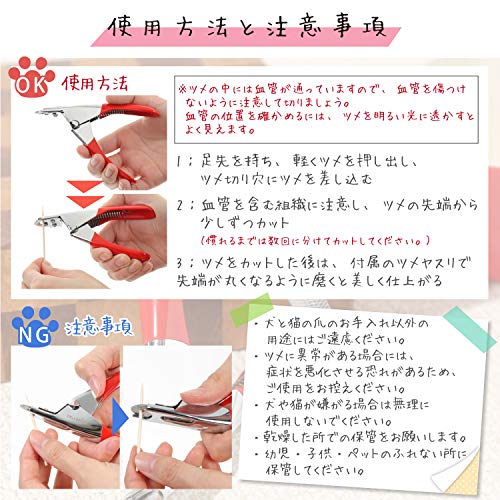 使用方法と注意事項

OK 使用方法

※ツメの中には血管が通っていますので、血管を傷つけないように注意して切りましょう。
血管の位置を確かめるには、ツメを明るい光に透かすとよく見えます。

1：足先を持ち、軽くツメを押し出し、ツメ切り穴にツメを差し込む

2：血管を含む組織に注意し、ツメの先端から少しずつカット
（慣れるまでは数回に分けてカットしてください。）

3：ツメをカットした後は、付属のツメヤスリで先端が丸くなるように磨くと美しく仕上がる

NG 注意事項

・犬と猫の爪のお手入れ以外の用途にはご遠慮ください。
・ツメに異常がある場合には、症状を悪化させる恐れがあるため、ご使用をお控えください。
・犬や猫が嫌がる場合は無理に使用しないでください。
・乾燥した所での保管をお願いします。
・幼児・子供・ペットのふれない所に保管してください。