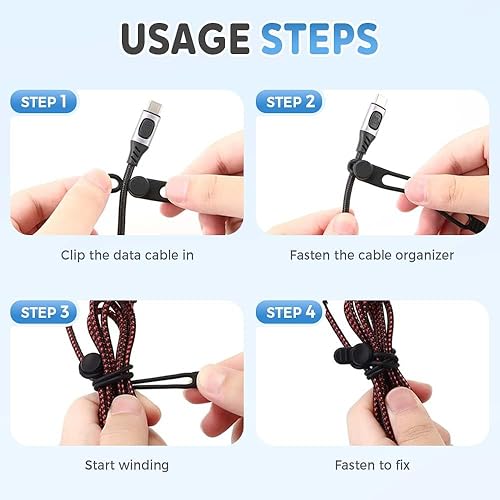 USAGE STEPS

STEP 1

Clip the data cable in

STEP 2

Fasten the cable organizer

STEP 3

Start winding

STEP 4

Fasten to fix