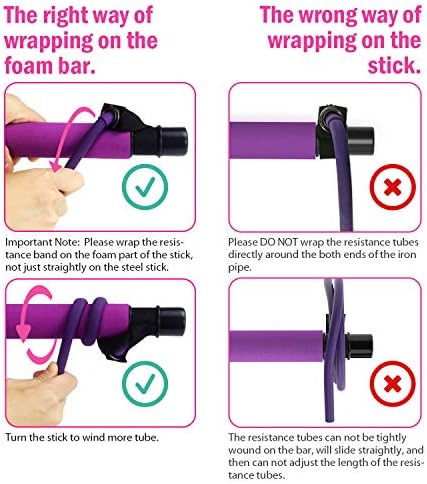 The right way of wrapping on the foam bar.

Important Note: Please wrap the resistance band on the foam part of the stick, not just straightly on the steel stick.

Turn the stick to wind more tube.

The wrong way of wrapping on the stick.

Please DO NOT wrap the resistance tubes directly around the both ends of the iron pipe.

The resistance tubes can not be tightly wound on the bar, will slide straightly, and then can not adjust the length of the resistance tubes.