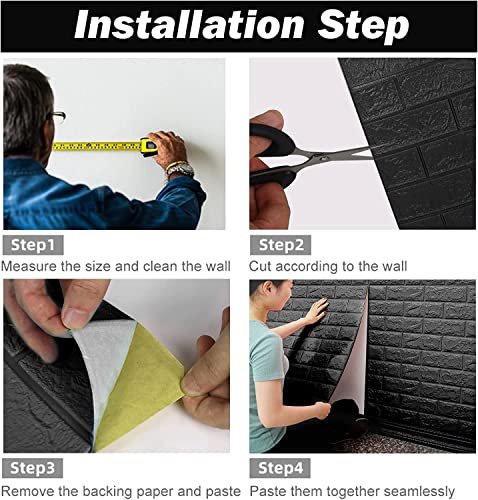 Installation Step

Step1
Measure the size and clean the wall

Step2
Cut according to the wall

Step3
Remove the backing paper and paste

Step4
Paste them together seamlessly