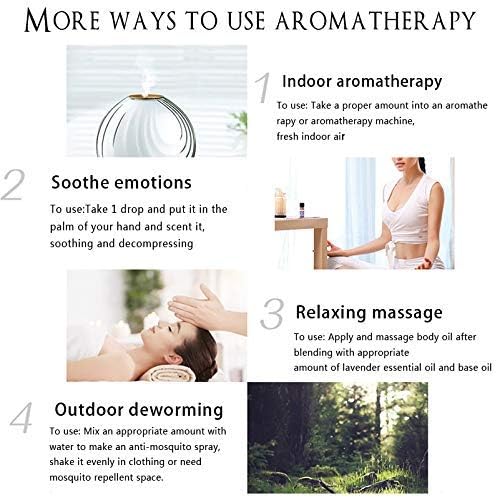 MORE WAYS TO USE AROMATHERAPY

1 Indoor aromatherapy

To use: Take a proper amount into an aromathe rapy or aromatherapy machine, fresh indoor air

2 Soothe emotions

To use:Take 1 drop and put it in the palm of your hand and scent it, soothing and decompressing

3 Relaxing massage

To use: Apply and massage body oil after blending with appropriate amount of lavender essential oil and base oil

4 Outdoor deworming

To use: Mix an appropriate amount with water to make an anti-mosquito spray, shake it evenly in clothing or need mosquito repellent space.