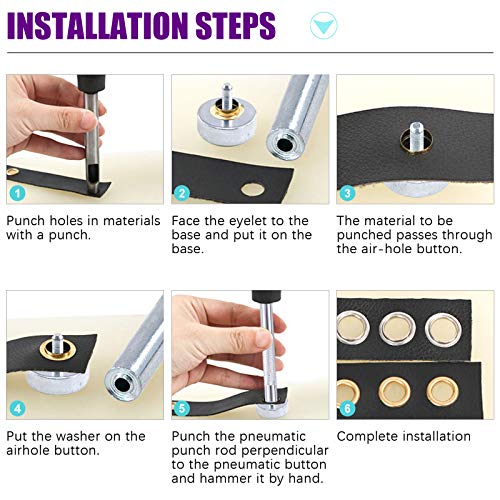 INSTALLATION STEPS

1
Punch holes in materials with a punch.

2
Face the eyelet to the base and put it on the base.

3
The material to be punched passes through the air-hole button.

4
Put the washer on the airhole button.

5
Punch the pneumatic punch rod perpendicular to the pneumatic button and hammer it by hand.

6
Complete installation