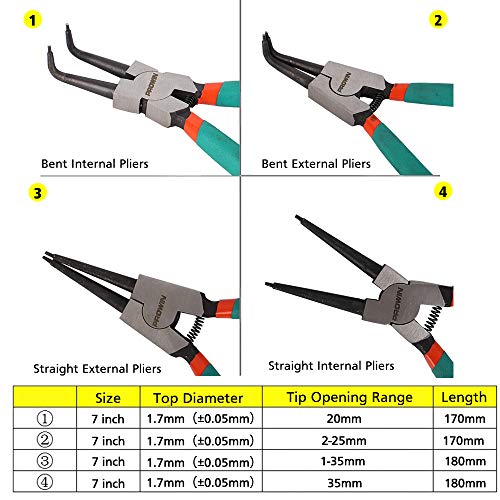 1

PROWIN

Bent Internal Pliers

2

PROWIN

Bent External Pliers

3

PROWIN

Straight External Pliers

4

PROWIN

Straight Internal Pliers

| | Size | Top Diameter | Tip Opening Range | Length |
|---|---|---|---|---|
| ① | 7 inch | 1.7mm (±0.05mm) | 20mm | 170mm |
| ② | 7 inch | 1.7mm (±0.05mm) | 2-25mm | 170mm |
| ③ | 7 inch | 1.7mm (±0.05mm) | 1-35mm | 180mm |
| ④ | 7 inch | 1.7mm (±0.05mm) | 35mm | 180mm |